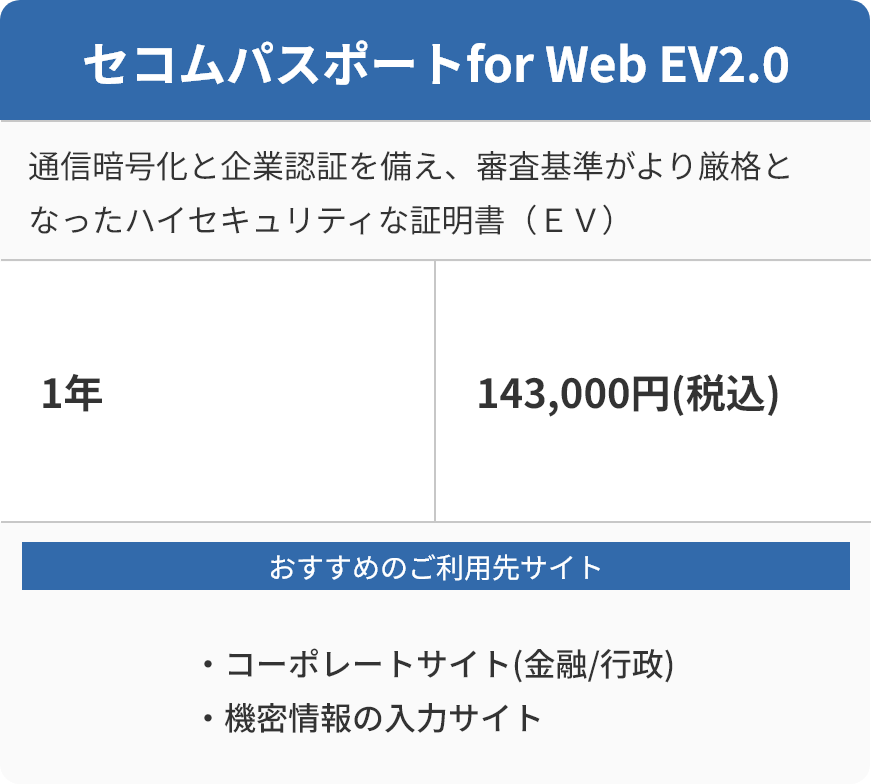 セコムパスポートfor Web EV2.0

通信暗号化と企業認証を備え、審査基準がより厳格となったハイセキュリティな証明書（ＥＶ）

| 1年 | 143,000円(税込) |
|---|---|

おすすめのご利用先サイト

・コーポレートサイト(金融/行政)
・機密情報の入力サイト